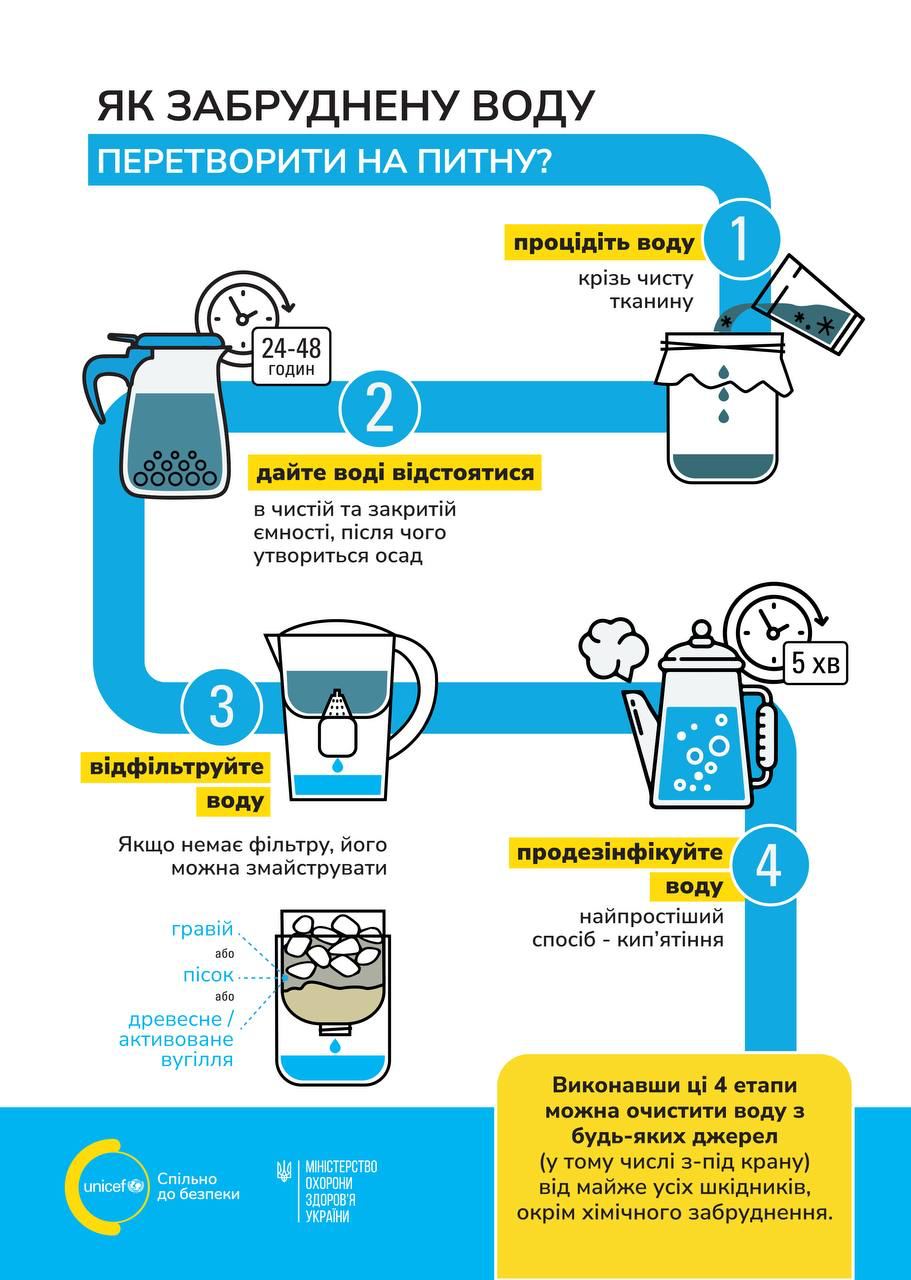 ЯК ЗАБРУДНЕНУ ВОДУ
ПЕРЕТВОРИТИ НА ПИТНУ?

1
процідіть воду
крізь чисту тканину

24-48 годин

2
дайте воді відстоятися
в чистій та закритій ємності, після чого утвориться осад

3
відфільтруйте воду
Якщо немає фільтру, його можна змайструвати

гравій
або
пісок
або
древесне / активоване вугілля

5 хв

4
продезінфікуйте воду
найпростіший спосіб - кип'ятіння

Виконавши ці 4 етапи можна очистити воду з будь-яких джерел
(у тому числі з-під крану)
від майже усіх шкідників, окрім хімічного забруднення.

unicef
Спільно до безпеки

МІНІСТЕРСТВО ОХОРОНИ ЗДОРОВ'Я УКРАЇНИ